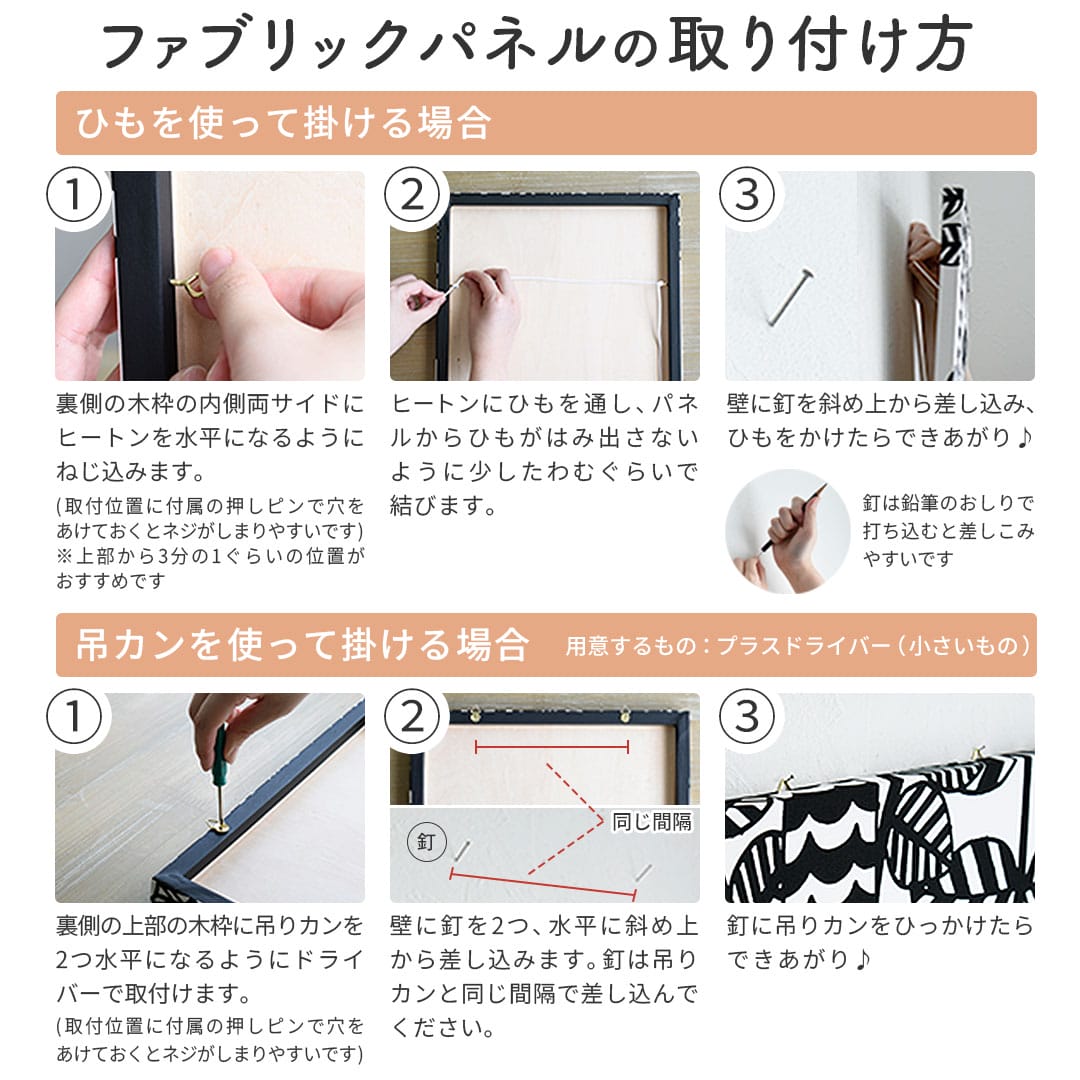 ファブリックパネルの取り付け方

ひもを使って掛ける場合

①
裏側の木枠の内側両サイドにヒートンを水平になるようにねじ込みます。
(取付位置に付属の押しピンで穴をあけておくとネジがしまりやすいです)
※上部から3分の1ぐらいの位置がおすすめです

②
ヒートンにひもを通し、パネルからひもがはみ出さないように少したわむぐらいで結びます。

③
壁に釘を斜め上から差し込み、ひもをかけたらできあがり♪

釘は鉛筆のおしりで打ち込むと差しこみやすいです

吊カンを使って掛ける場合　用意するもの：プラスドライバー（小さいもの）

①
裏側の上部の木枠に吊りカンを2つ水平になるようにドライバーで取付けます。
(取付位置に付属の押しピンで穴をあけておくとネジがしまりやすいです)

②
同じ間隔
釘
壁に釘を2つ、水平に斜め上から差し込みます。釘は吊りカンと同じ間隔で差し込んでください。

③
釘に吊りカンをひっかけたらできあがり♪