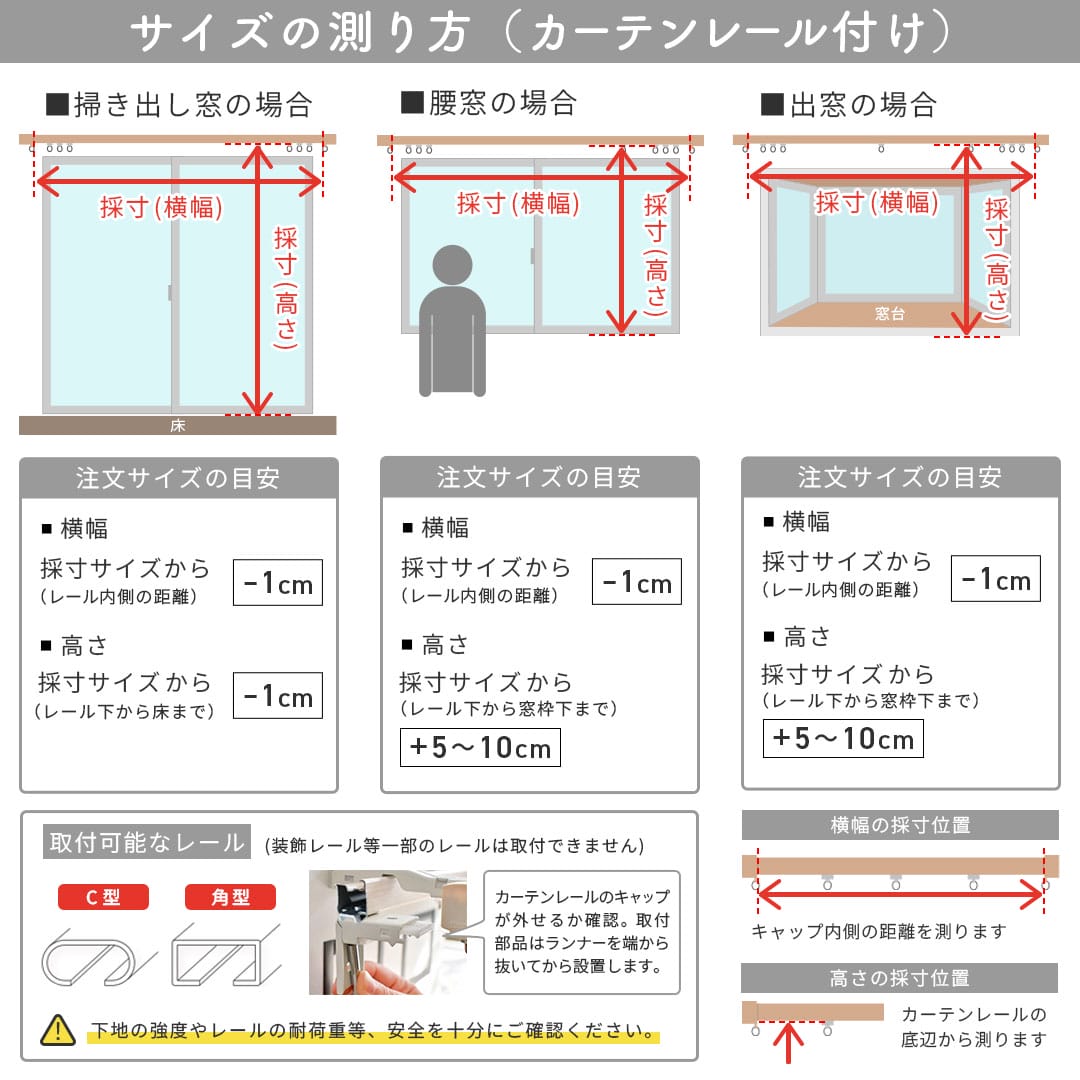 サイズの測り方（カーテンレール付け）

■掃き出し窓の場合

採寸(横幅)

採寸(高さ)

床

■腰窓の場合

採寸(横幅)

採寸(高さ)

■出窓の場合

採寸(横幅)

採寸(高さ)

窓台

注文サイズの目安

■ 横幅
採寸サイズから
（レール内側の距離）
−1cm

■ 高さ
採寸サイズから
（レール下から床まで）
−1cm

注文サイズの目安

■ 横幅
採寸サイズから
（レール内側の距離）
−1cm

■ 高さ
採寸サイズから
（レール下から窓枠下まで）
+5〜10cm

注文サイズの目安

■ 横幅
採寸サイズから
（レール内側の距離）
−1cm

■ 高さ
採寸サイズから
（レール下から窓枠下まで）
+5〜10cm

取付可能なレール (装飾レール等一部のレールは取付できません)

C型

角型

カーテンレールのキャップが外せるか確認。取付部品はランナーを端から抜いてから設置します。

下地の強度やレールの耐荷重等、安全を十分にご確認ください。

横幅の採寸位置

キャップ内側の距離を測ります

高さの採寸位置

カーテンレールの底辺から測ります