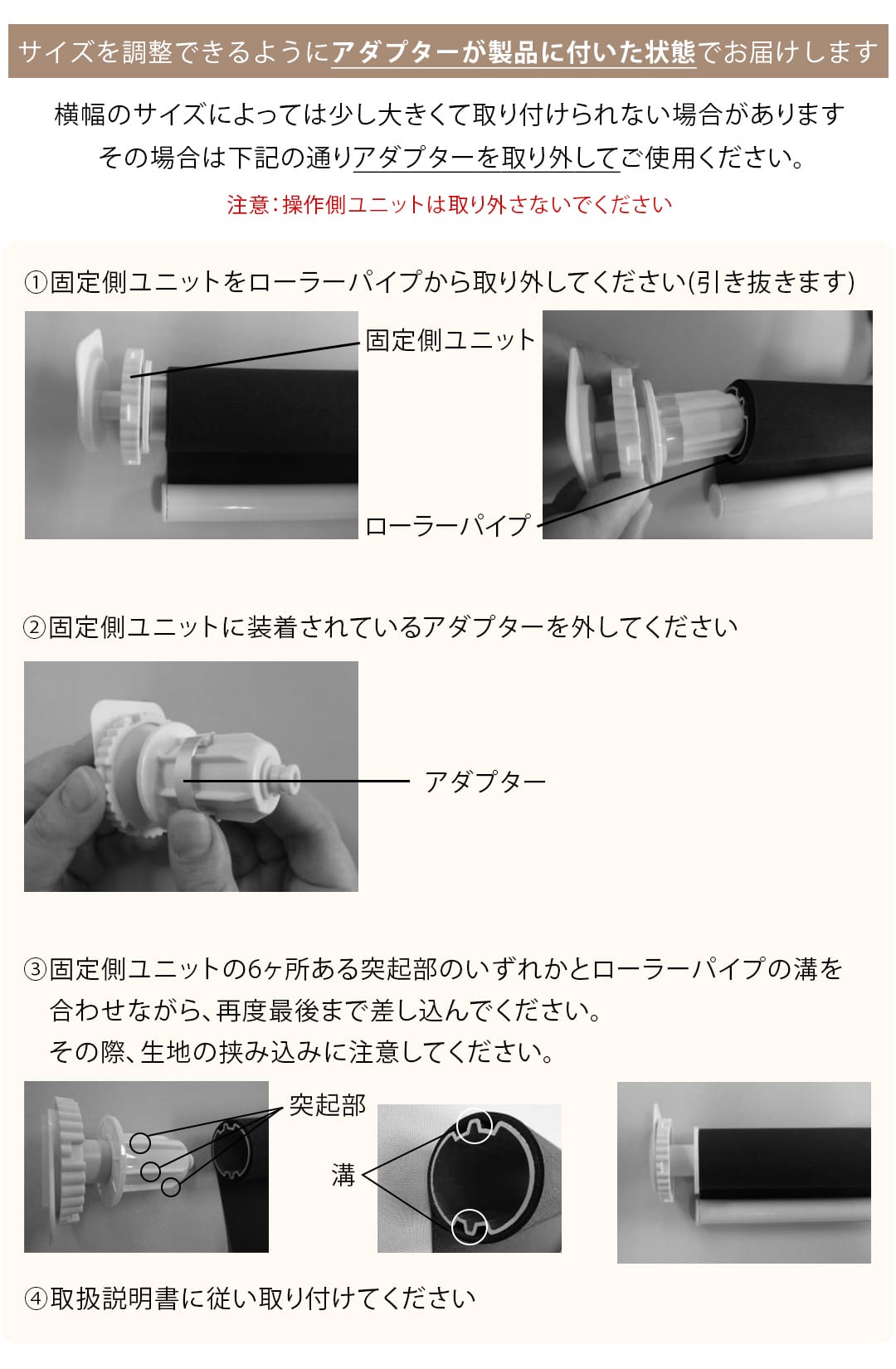 サイズを調整できるようにアダプターが製品に付いた状態でお届けします

横幅のサイズによっては少し大きくて取り付けられない場合があります
その場合は下記の通りアダプターを取り外してご使用ください。

注意：操作側ユニットは取り外さないでください

①固定側ユニットをローラーパイプから取り外してください(引き抜きます)

固定側ユニット

ローラーパイプ

②固定側ユニットに装着されているアダプターを外してください

アダプター

③固定側ユニットの6ヶ所ある突起部のいずれかとローラーパイプの溝を合わせながら、再度最後まで差し込んでください。
その際、生地の挟み込みに注意してください。

突起部

溝

④取扱説明書に従い取り付けてください