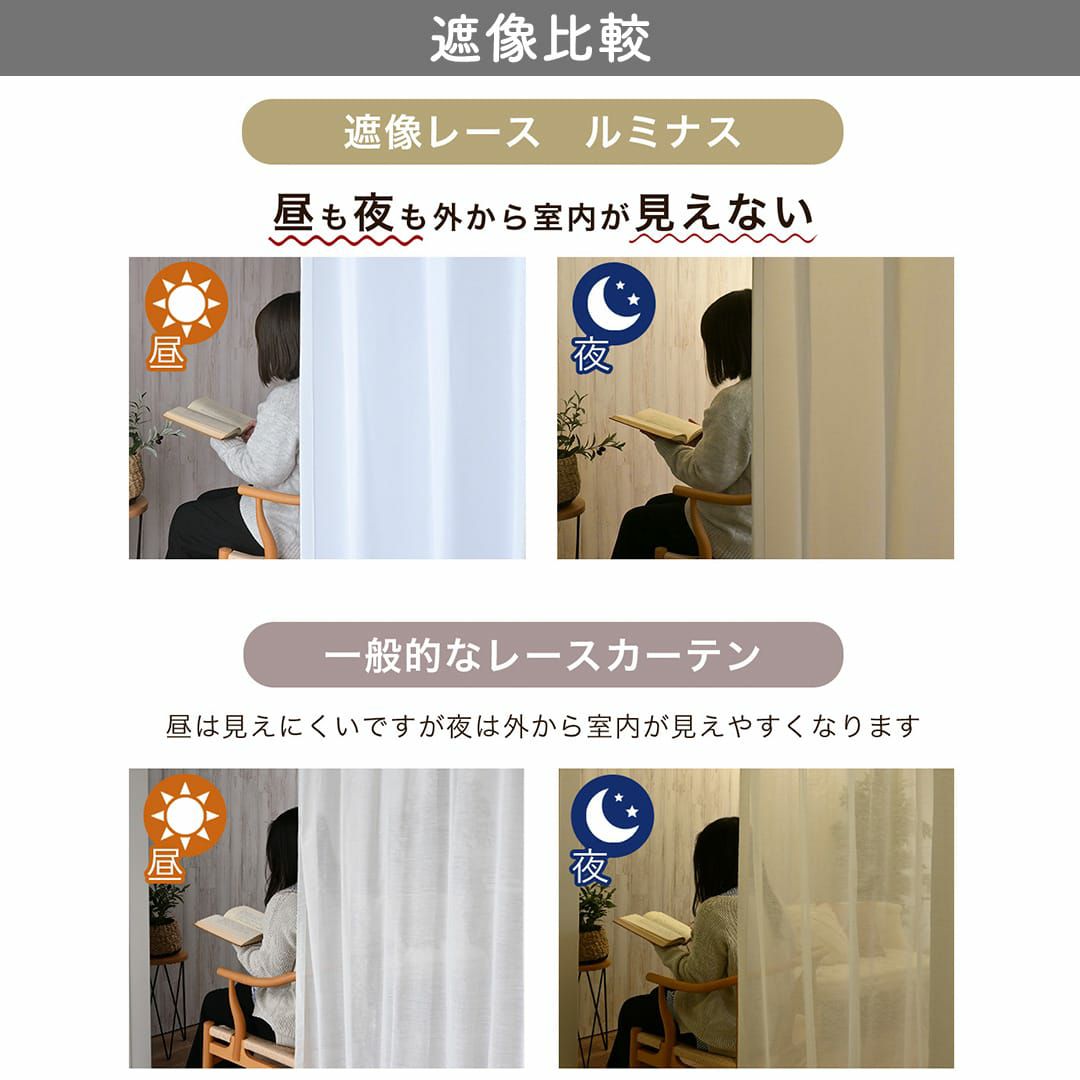 遮像比較

遮像レース　ルミナス

昼も夜も外から室内が見えない

昼

夜

一般的なレースカーテン

昼は見えにくいですが夜は外から室内が見えやすくなります

昼

夜