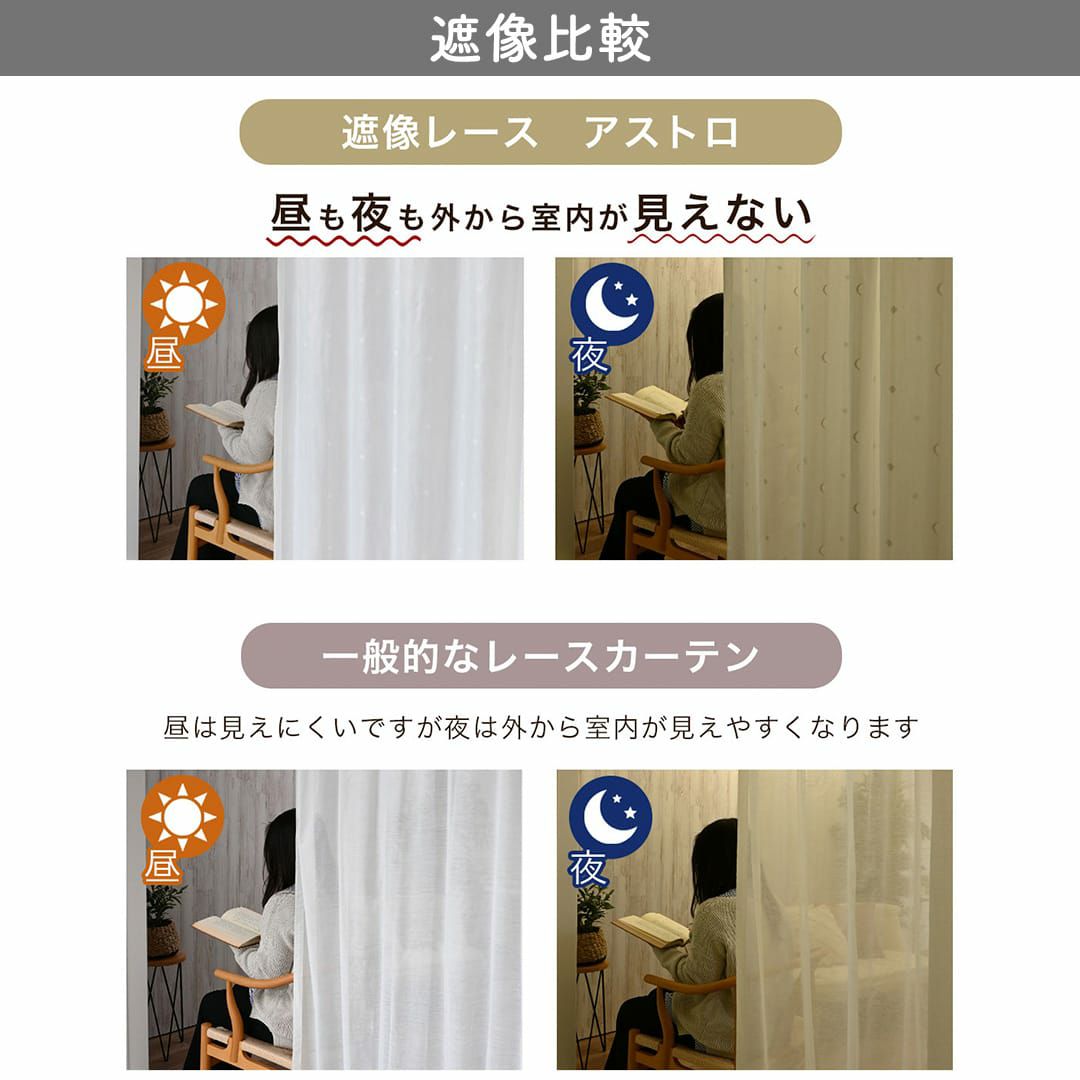 遮像比較

遮像レース　アストロ

昼も夜も外から室内が見えない

昼

夜

一般的なレースカーテン

昼は見えにくいですが夜は外から室内が見えやすくなります

昼

夜