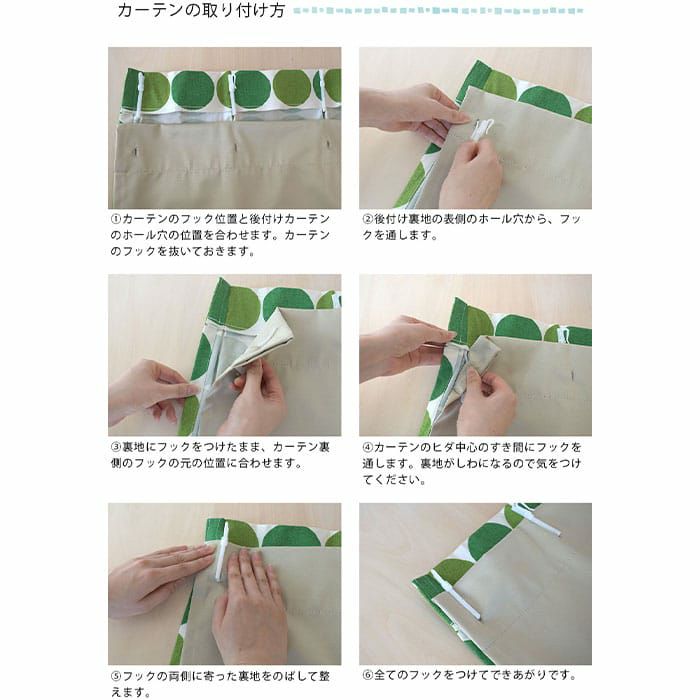 カーテンの取り付け方

①カーテンのフック位置と後付けカーテンのホール穴の位置を合わせます。カーテンのフックを抜いておきます。

②後付け裏地の表側のホール穴から、フックを通します。

③裏地にフックをつけたまま、カーテン裏側のフックの元の位置に合わせます。

④カーテンのヒダ中心のすき間にフックを通します。裏地がしわになるので気をつけてください。

⑤フックの両側に寄った裏地をのばして整えます。

⑥全てのフックをつけてできあがりです。